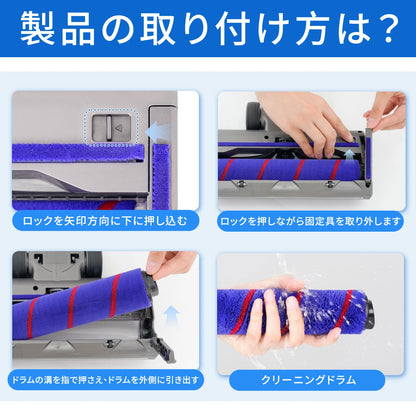 製品の取り付け方は？

ロックを矢印方向に下に押し込む

ロックを押しながら固定具を取り外します

ドラムの溝を指で押さえ､ドラムを外側に引き出す

クリーニングドラム